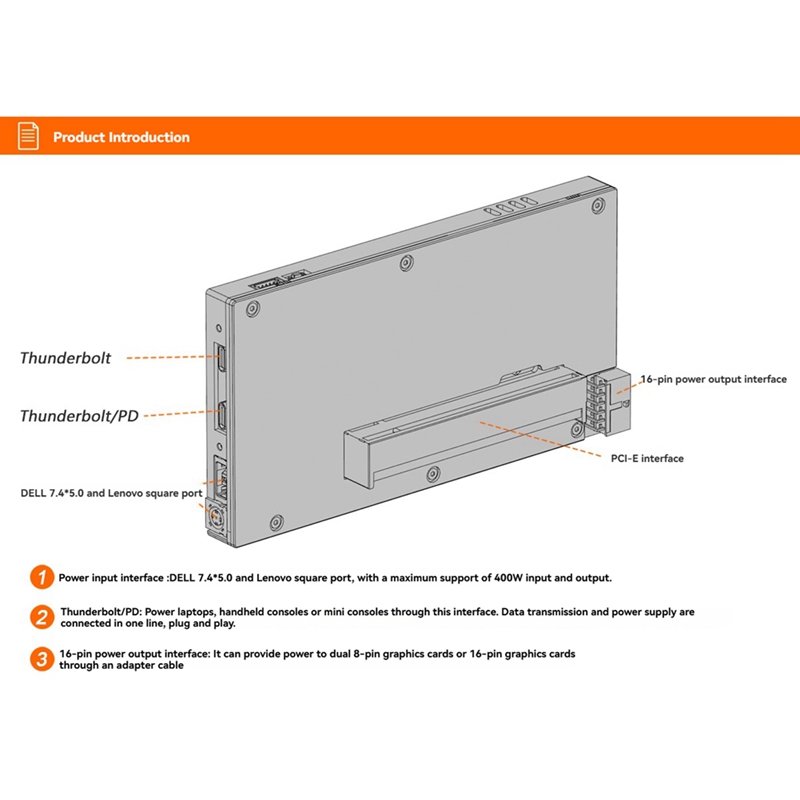 Product Introduction

Thunderbolt

Thunderbolt/PD

DELL 7.4*5.0 and Lenovo square port

16-pin power output interface

PCI-E interface

1 Power input interface :DELL 7.4*5.0 and Lenovo square port, with a maximum support of 400W input and output.

2 Thunderbolt/PD: Power laptops, handheld consoles or mini consoles through this interface. Data transmission and power supply are connected in one line, plug and play.

3 16-pin power output interface: It can provide power to dual 8-pin graphics cards or 16-pin graphics cards through an adapter cable